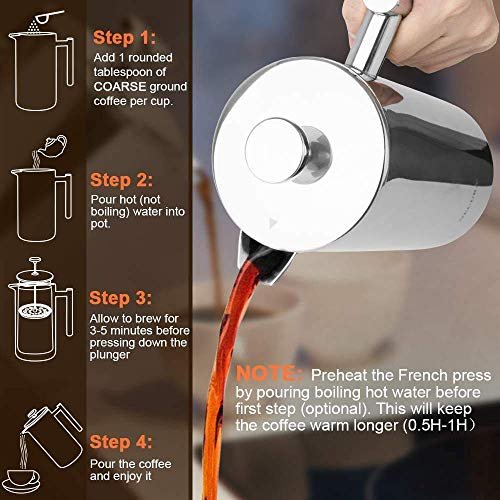 Step 1:
Add 1 rounded tablespoon of COARSE ground coffee per cup.

Step 2:
Pour hot (not boiling) water into pot.

Step 3:
Allow to brew for 3-5 minutes before pressing down the plunger

Step 4:
Pour the coffee and enjoy it

NOTE: Preheat the French press by pouring boiling hot water before first step (optional). This will keep the coffee warm longer (0.5H-1H）