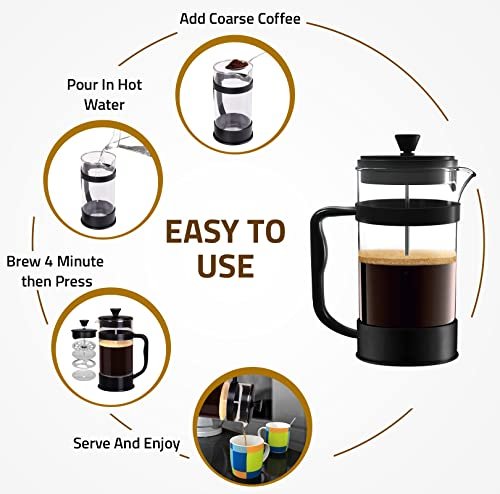 Add Coarse Coffee

Pour In Hot Water

EASY TO USE

Brew 4 Minute then Press

Serve And Enjoy