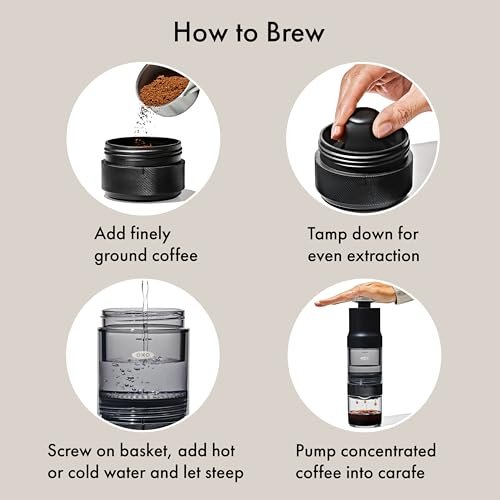 How to Brew

Add finely ground coffee

Tamp down for even extraction

OXO

Screw on basket, add hot or cold water and let steep

Pump concentrated coffee into carafe