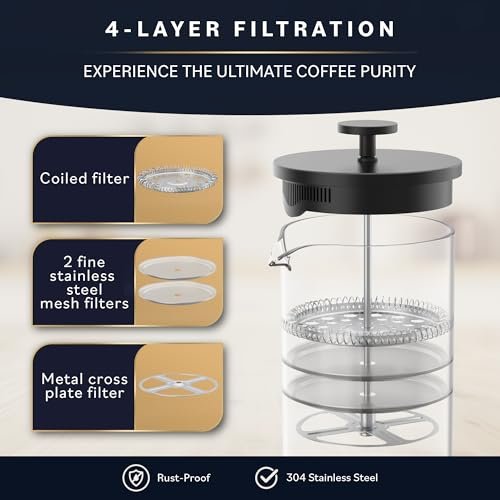 4-LAYER FILTRATION

EXPERIENCE THE ULTIMATE COFFEE PURITY

Coiled filter

2 fine stainless steel mesh filters

Metal cross plate filter

Rust-Proof

304 Stainless Steel