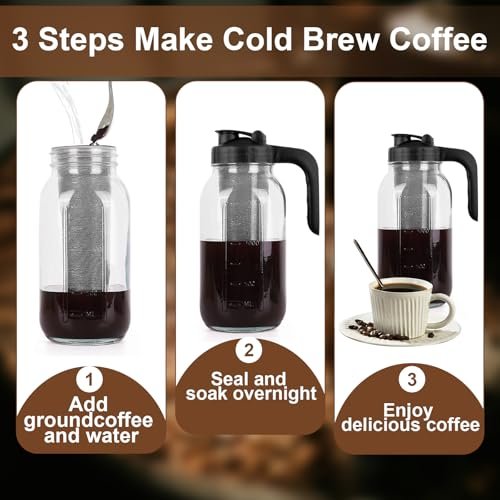 3 Steps Make Cold Brew Coffee

1
Add groundcoffee and water

2
Seal and soak overnight

3
Enjoy delicious coffee